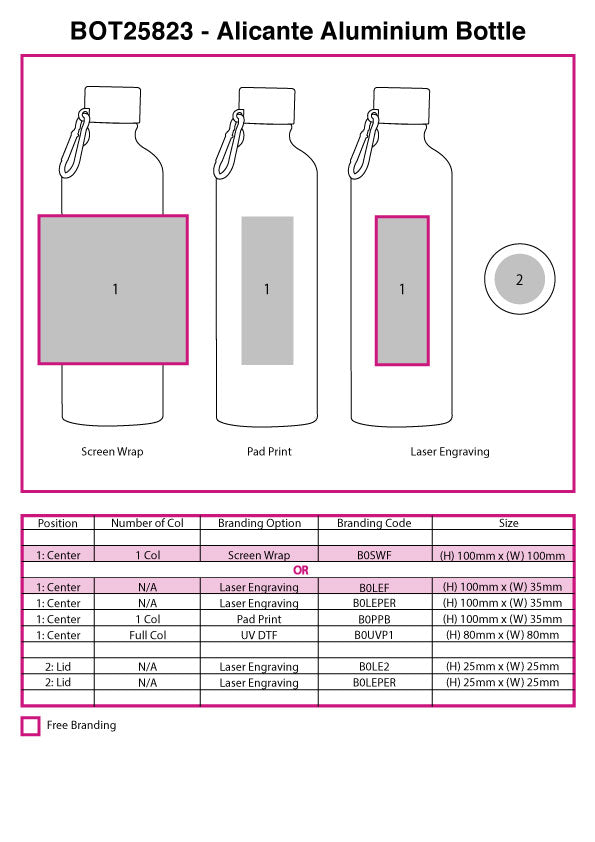 BOT25823 - Alicante Aluminium Bottle

1

1

1

2

Screen Wrap

Pad Print

Laser Engraving

| Position | Number of Col | Branding Option | Branding Code | Size |
|---|---|---|---|---|
| | | | | |
| 1: Center | 1 Col | Screen Wrap | B0SWF | (H) 100mm x (W) 100mm |
| OR | | | | |
| 1: Center | N/A | Laser Engraving | B0LEF | (H) 100mm x (W) 35mm |
| 1: Center | N/A | Laser Engraving | B0LEPER | (H) 100mm x (W) 35mm |
| 1: Center | 1 Col | Pad Print | B0PPB | (H) 100mm x (W) 35mm |
| 1: Center | Full Col | UV DTF | B0UVP1 | (H) 80mm x (W) 80mm |
| | | | | |
| 2: Lid | N/A | Laser Engraving | B0LE2 | (H) 25mm x (W) 25mm |
| 2: Lid | N/A | Laser Engraving | B0LEPER | (H) 25mm x (W) 25mm |
| | | | | |

Free Branding